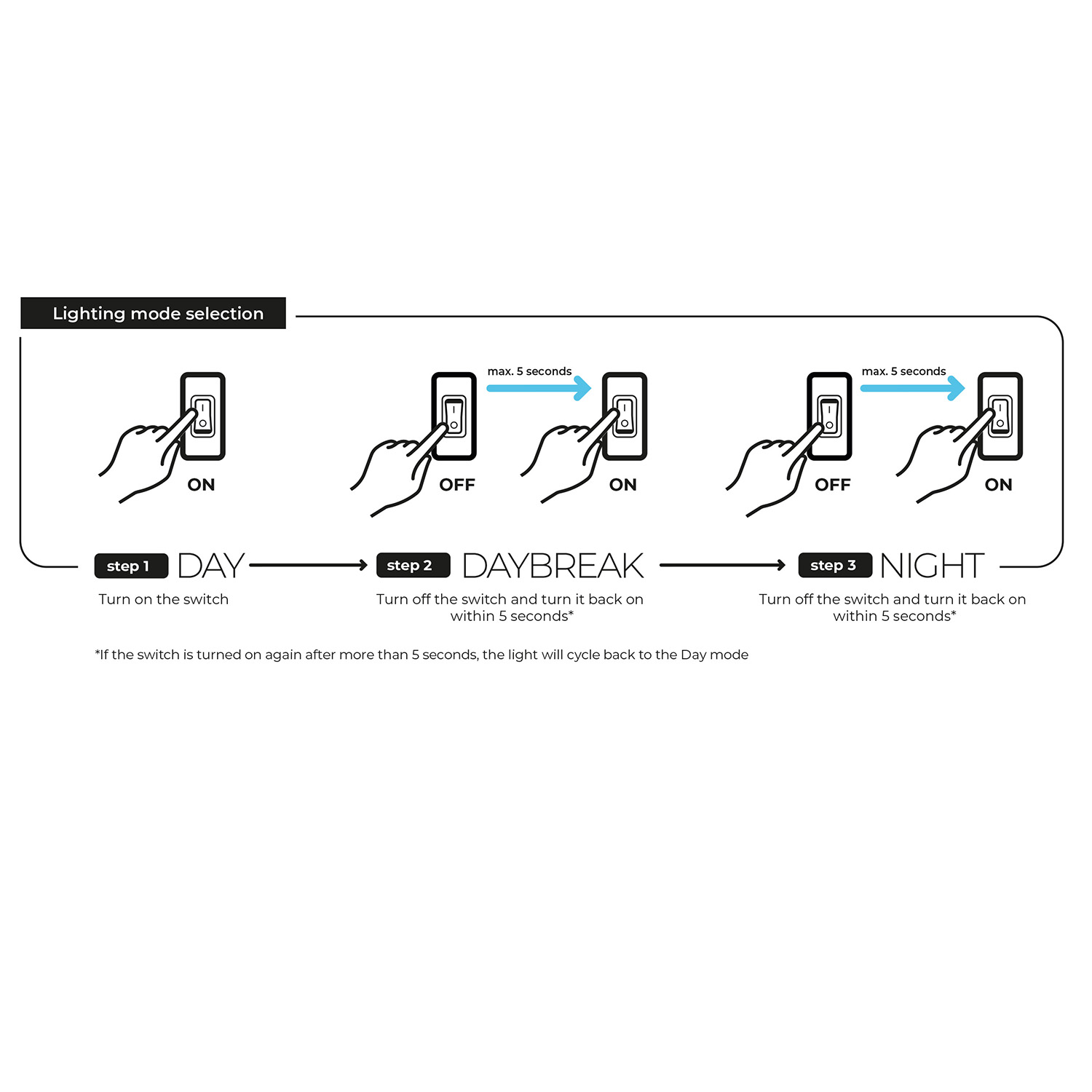 Lighting mode selection

ON

max. 5 seconds

OFF

ON

max. 5 seconds

OFF

ON

step 1 DAY

Turn on the switch

step 2 DAYBREAK

Turn off the switch and turn it back on within 5 seconds*

step 3 NIGHT

Turn off the switch and turn it back on within 5 seconds*

*If the switch is turned on again after more than 5 seconds, the light will cycle back to the Day mode