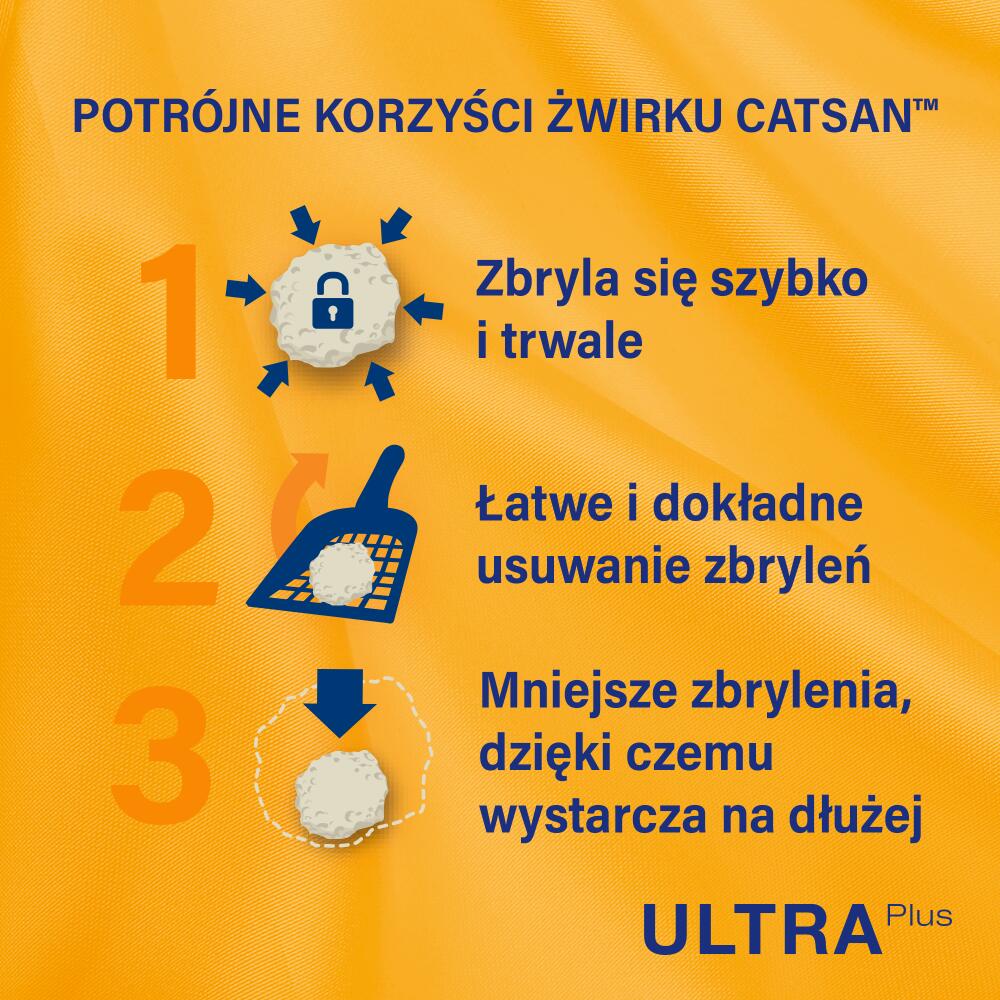 POTRÓJNE KORZYŚCI ŻWIRKU CATSAN™

1 Zbryla się szybko i trwale

2 Łatwe i dokładne usuwanie zbryleń

3 Mniejsze zbrylenia, dzięki czemu wystarcza na dłużej

ULTRA Plus